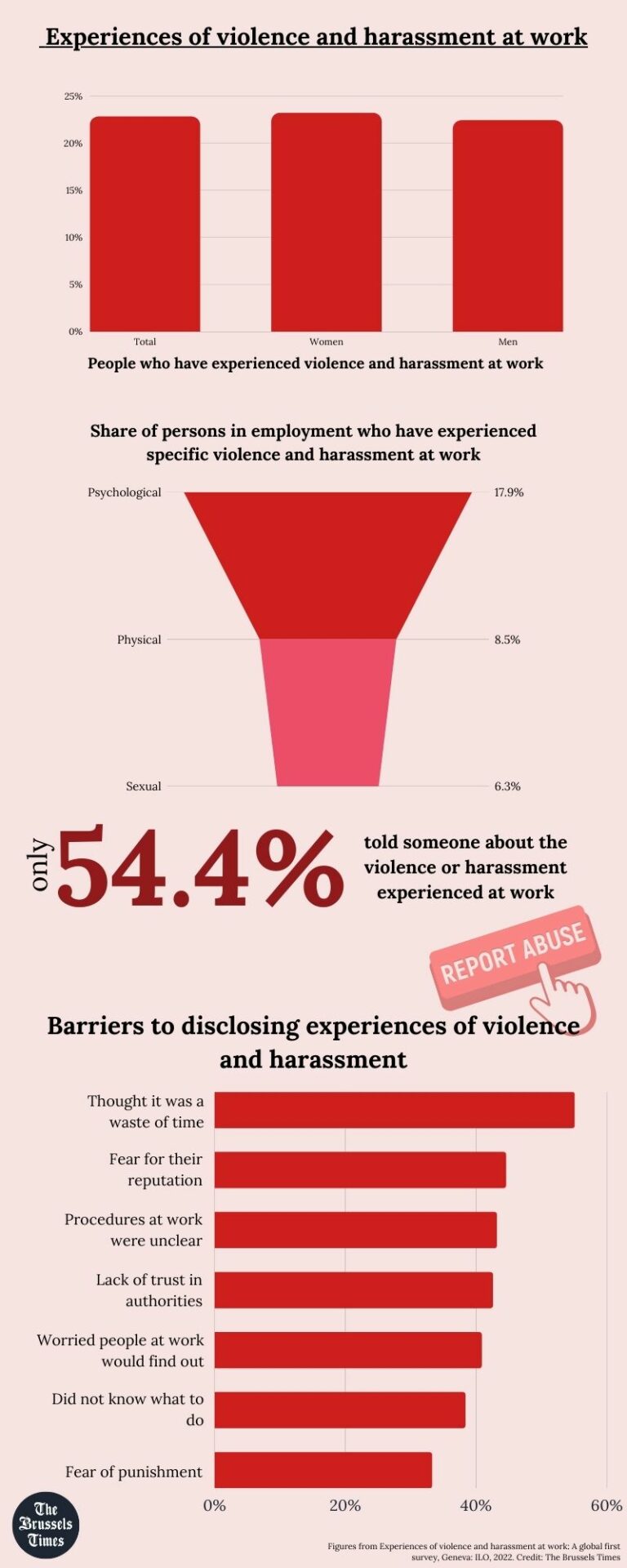 Experiences of violence and harassment at work

25%
20%
15%
10%
5%
0%
Total
Women
Men

People who have experienced violence and harassment at work

Share of persons in employment who have experienced specific violence and harassment at work

Psychological 17.9%
Physical 8.5%
Sexual 6.3%

only 54.4% told someone about the violence or harassment experienced at work

REPORT ABUSE

Barriers to disclosing experiences of violence and harassment

Thought it was a waste of time
Fear for their reputation
Procedures at work were unclear
Lack of trust in authorities
Worried people at work would find out
Did not know what to do
Fear of punishment

0%
20%
40%
60%

The Brussels Times

Figures from Experiences of violence and harassment at work: A global first survey, Geneva: ILO, 2022. Credit: The Brussels Times