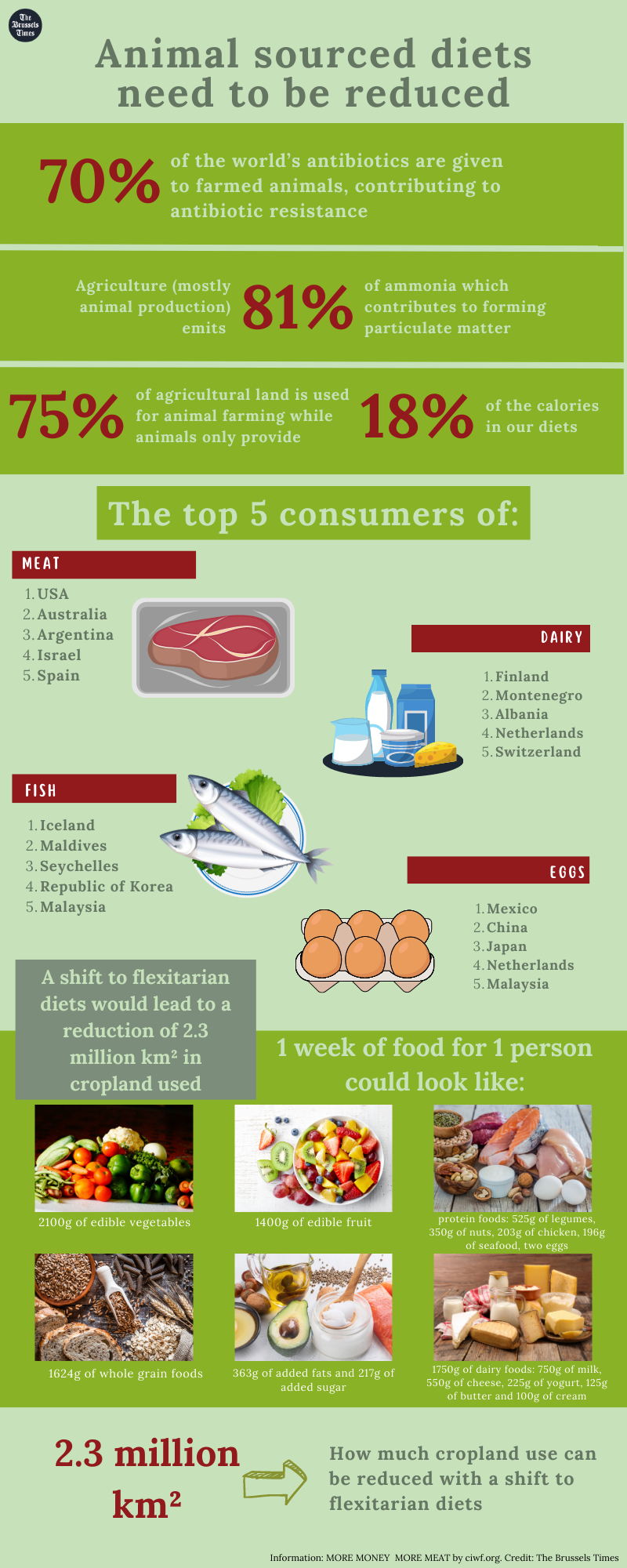 The Brussels Times

Animal sourced diets need to be reduced

70% of the world's antibiotics are given to farmed animals, contributing to antibiotic resistance

Agriculture (mostly animal production) emits 81% of ammonia which contributes to forming particulate matter

75% of agricultural land is used for animal farming while animals only provide 18% of the calories in our diets

The top 5 consumers of:

MEAT
1. USA
2. Australia
3. Argentina
4. Israel
5. Spain

DAIRY
1. Finland
2. Montenegro
3. Albania
4. Netherlands
5. Switzerland

FISH
1. Iceland
2. Maldives
3. Seychelles
4. Republic of Korea
5. Malaysia

EGGS
1. Mexico
2. China
3. Japan
4. Netherlands
5. Malaysia

A shift to flexitarian diets would lead to a reduction of 2.3 million km² in cropland used

1 week of food for 1 person could look like:

2100g of edible vegetables

1400g of edible fruit

protein foods: 525g of legumes, 350g of nuts, 203g of chicken, 196g of seafood, two eggs

1624g of whole grain foods

363g of added fats and 217g of added sugar

1750g of dairy foods: 750g of milk, 550g of cheese, 225g of yogurt, 125g of butter and 100g of cream

2.3 million km²

How much cropland use can be reduced with a shift to flexitarian diets

Information: MORE MONEY MORE MEAT by ciwf.org. Credit: The Brussels Times