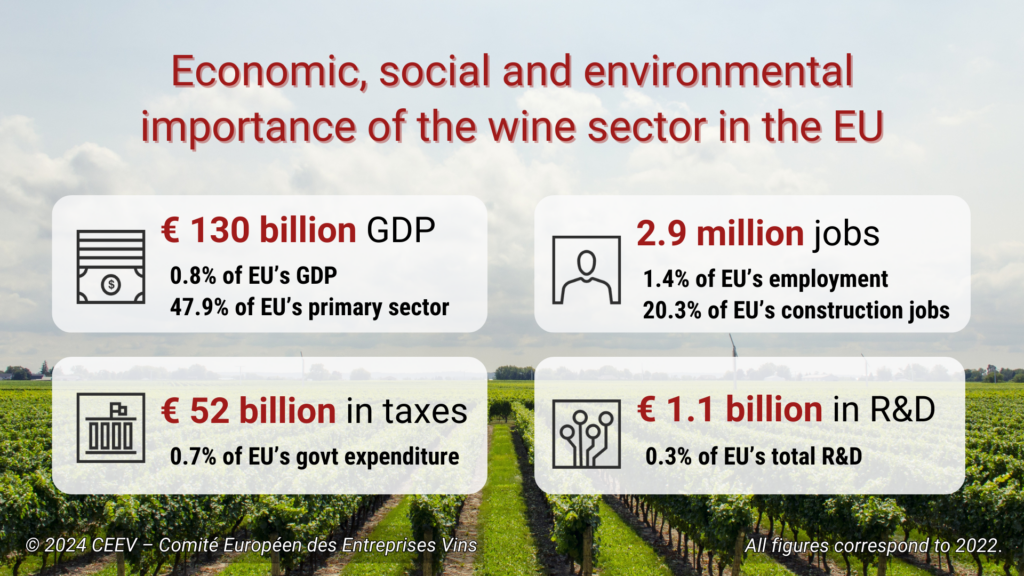 Economic, social and environmental importance of the wine sector in the EU

€ 130 billion GDP
0.8% of EU's GDP
47.9% of EU's primary sector

2.9 million jobs
1.4% of EU's employment
20.3% of EU's construction jobs

€ 52 billion in taxes
0.7% of EU's govt expenditure

€ 1.1 billion in R&D
0.3% of EU's total R&D

© 2024 CEEV – Comité Européen des Entreprises Vins

All figures correspond to 2022.